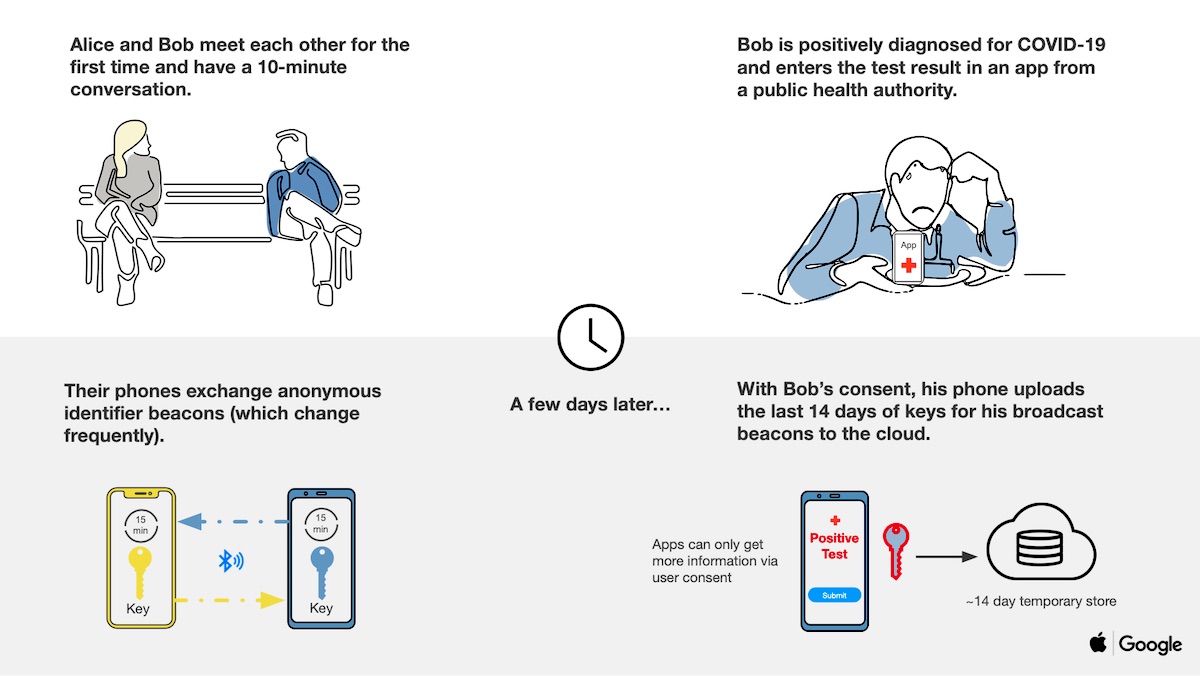 Alice and Bob meet each other for the first time and have a 10-minute conversation.

Their phones exchange anonymous identifier beacons (which change frequently).

15 min

Key

15 min

Key

A few days later...

Bob is positively diagnosed for COVID-19 and enters the test result in an app from a public health authority.

App

With Bob's consent, his phone uploads the last 14 days of keys for his broadcast beacons to the cloud.

Apps can only get more information via user consent

Positive Test

Submit

~14 day temporary store

Google