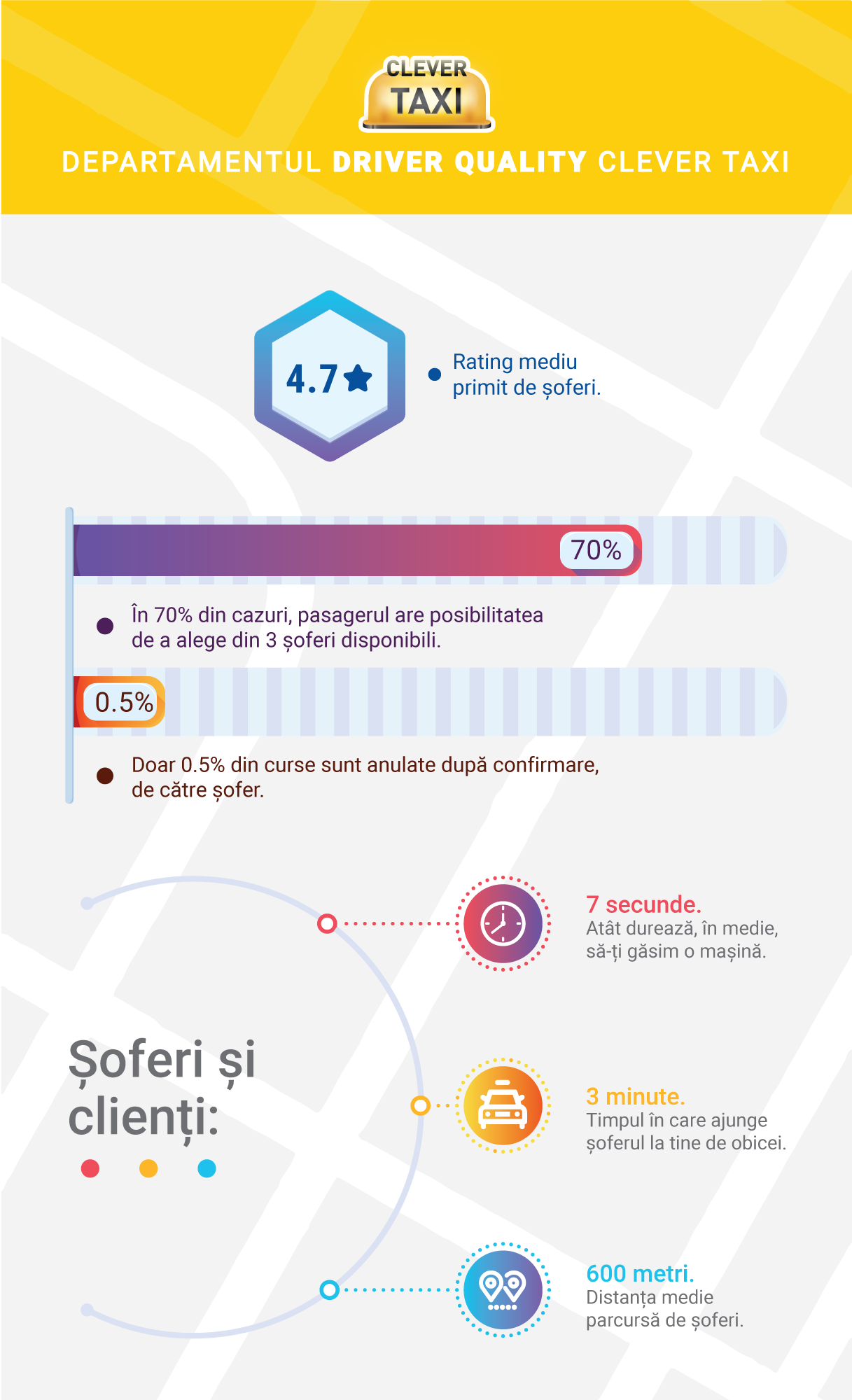 CLEVER
TAXI

DEPARTAMENTUL DRIVER QUALITY CLEVER TAXI

4.7

Rating mediu primit de șoferi.

70%

În 70% din cazuri, pasagerul are posibilitatea de a alege din 3 șoferi disponibili.

0.5%

Doar 0.5% din curse sunt anulate după confirmare, de către șofer.

Șoferi și clienți:

7 secunde.
Atât durează, în medie, să-ți găsim o mașină.

3 minute.
Timpul în care ajunge șoferul la tine de obicei.

600 metri.
Distanța medie parcursă de șoferi.